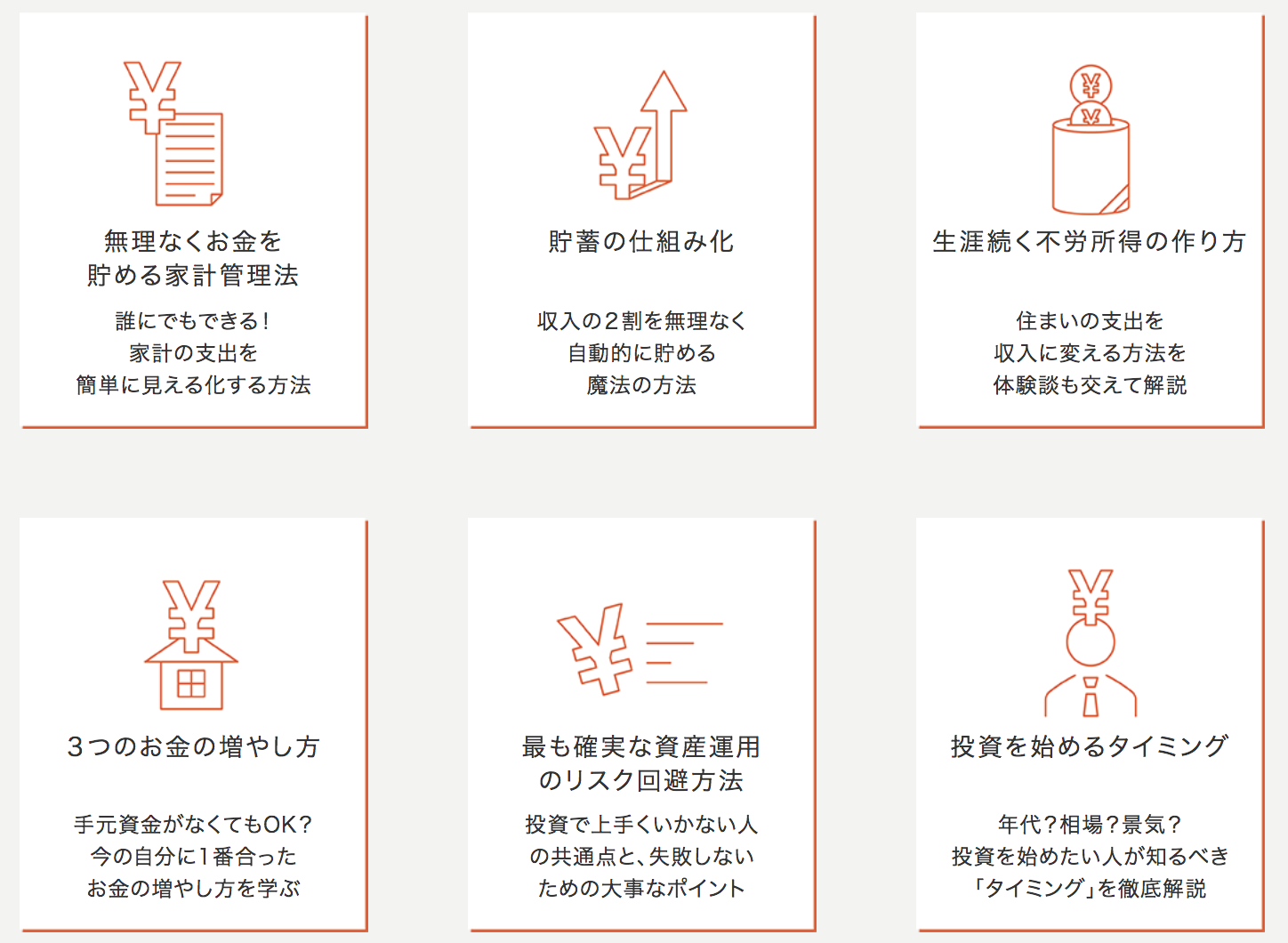 無理なくお金を
貯める家計管理法

誰にでもできる!
家計の支出を
簡単に見える化する方法

貯蓄の仕組み化

収入の2割を無理なく
自動的に貯める
魔法の方法

生涯続く不労所得の作り方

住まいの支出を
収入に変える方法を
体験談も交えて解説

3つのお金の増やし方

手元資金がなくてもOK?
今の自分に1番合った
お金の増やし方を学ぶ

最も確実な資産運用
のリスク回避方法

投資で上手くいかない人
の共通点と、失敗しない
ための大事なポイント

投資を始めるタイミング

年代?相場?景気?
投資を始めたい人が知るべき
「タイミング」を徹底解説